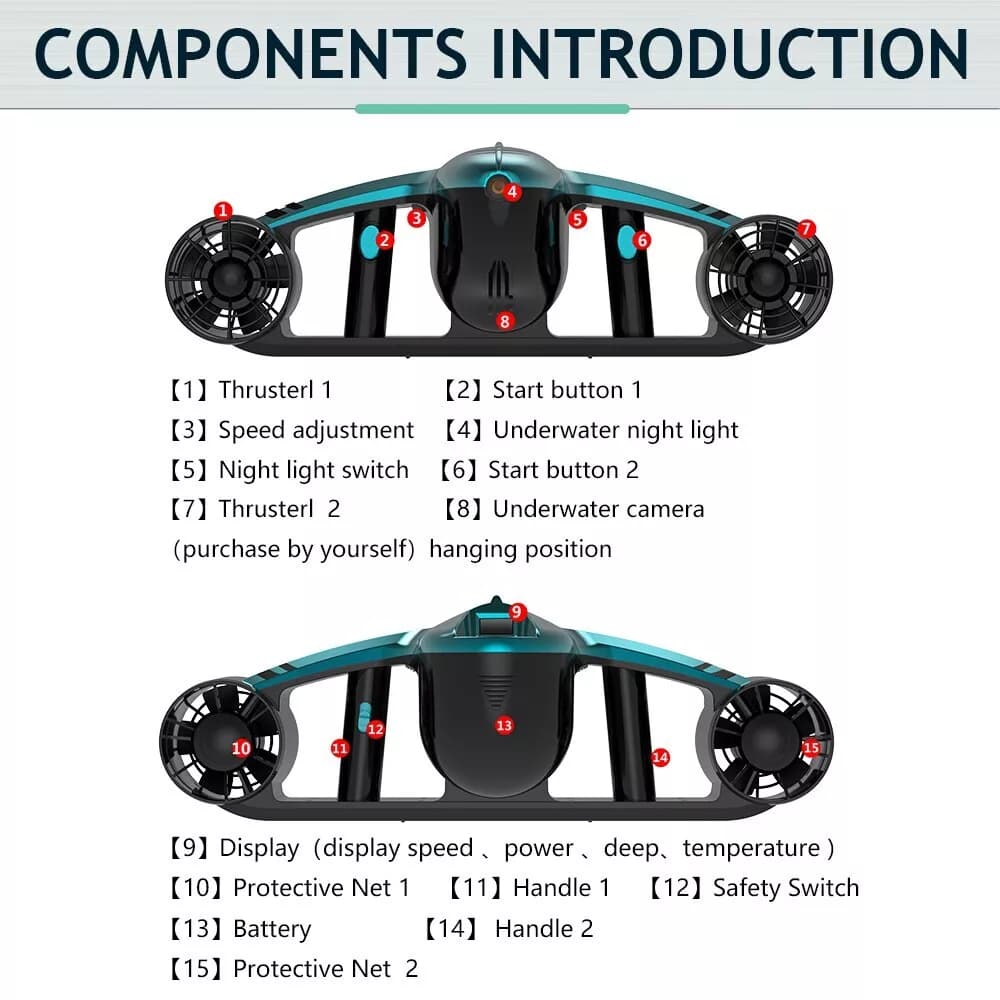 COMPONENTS INTRODUCTION

1 2 3 4 5 6 7 8

【1】Thrusterl 1 【2】Start button 1
【3】Speed adjustment 【4】Underwater night light
【5】Night light switch 【6】Start button 2
【7】Thrusterl 2 【8】Underwater camera
（purchase by yourself）hanging position

9 10 11 12 13 14 15

【9】Display（display speed 、power 、deep、temperature ）
【10】Protective Net 1 【11】Handle 1 【12】Safety Switch
【13】Battery 【14】 Handle 2
【15】Protective Net 2